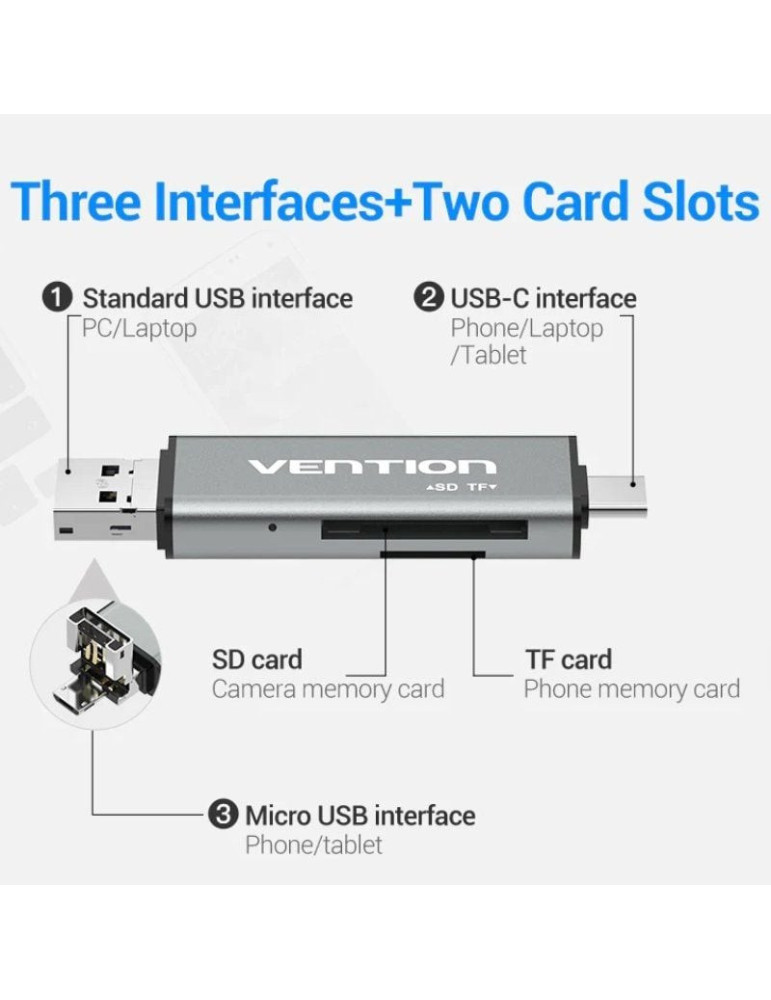 Three Interfaces+Two Card Slots

❶ Standard USB interface
PC/Laptop

❷ USB-C interface
Phone/Laptop
/Tablet

VENTION
▲SD TF▼

SD card
Camera memory card

TF card
Phone memory card

❸ Micro USB interface
Phone/tablet