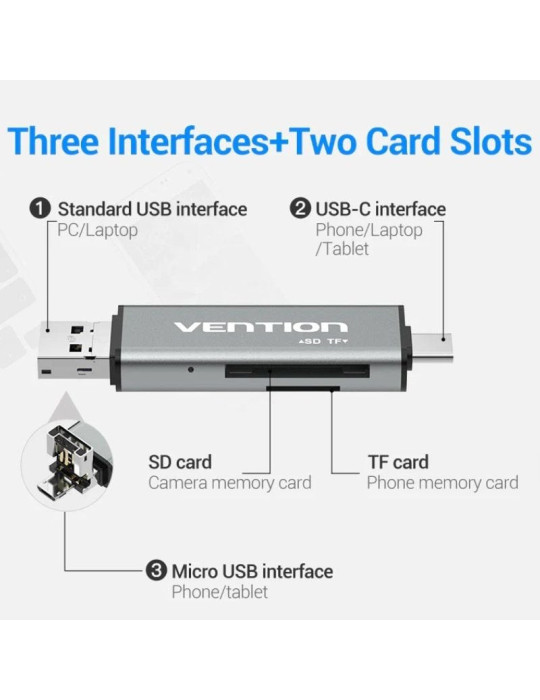 Three Interfaces+Two Card Slots

❶ Standard USB interface
PC/Laptop

❷ USB-C interface
Phone/Laptop
/Tablet

VENTION
▲SD TF▼

SD card
Camera memory card

TF card
Phone memory card

❸ Micro USB interface
Phone/tablet