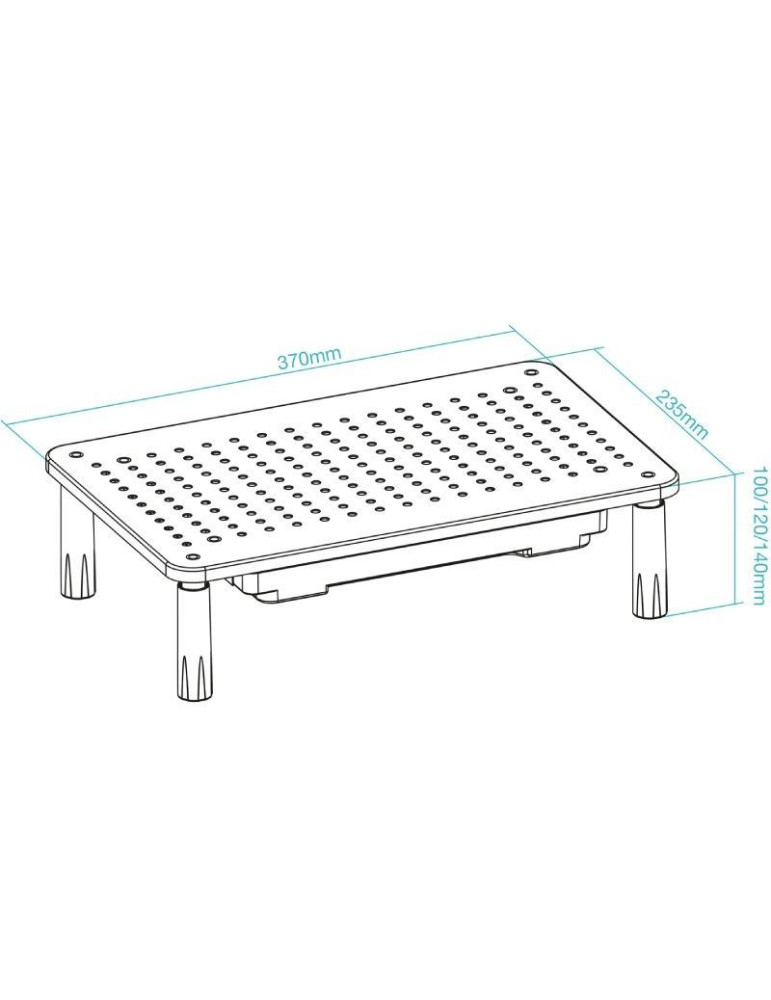 370mm

235mm

100/120/140mm