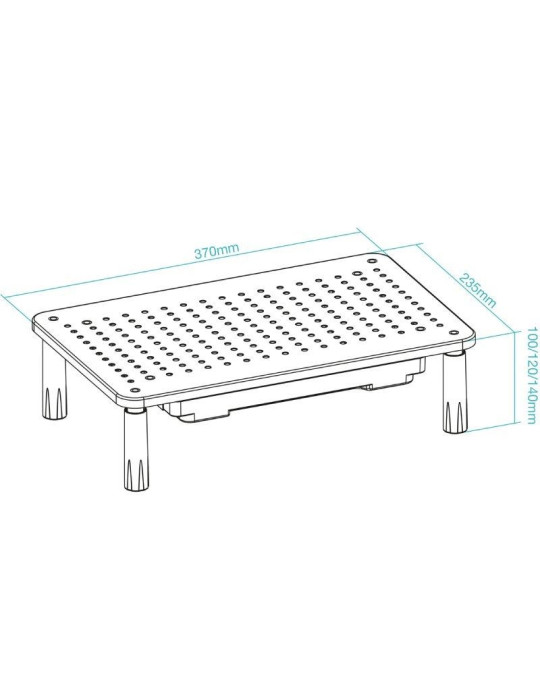 370mm

235mm

100/120/140mm